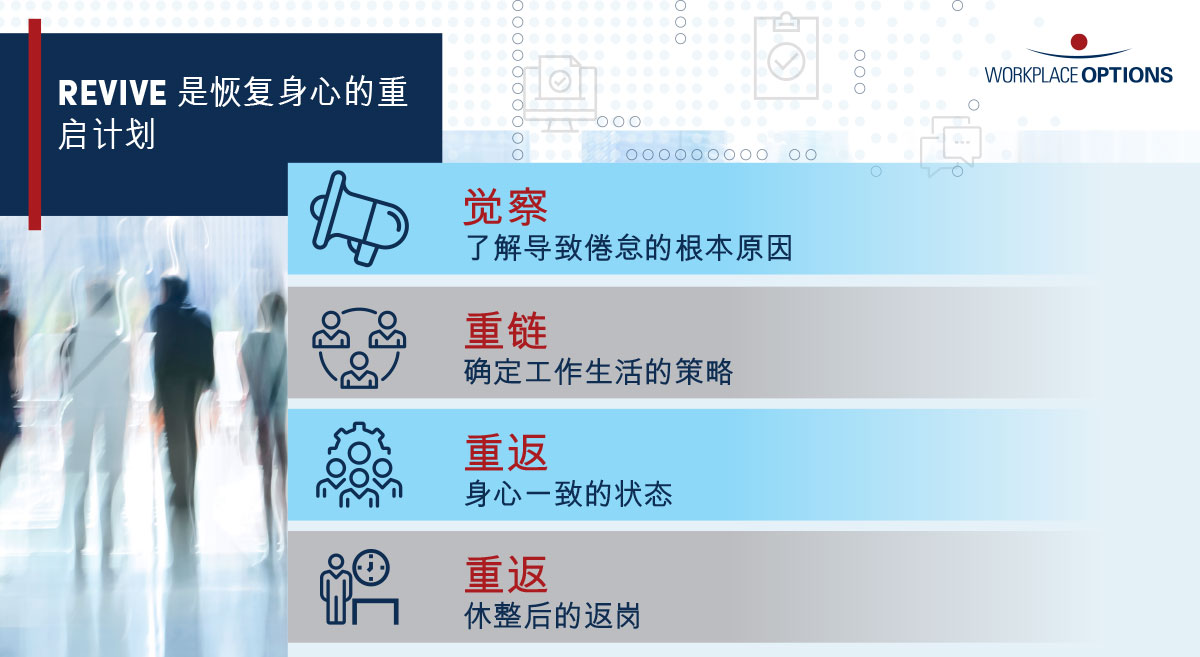 REVIVE 是恢复身心的重启计划

WORKPLACE OPTIONS

觉察
了解导致倦怠的根本原因

重链
确定工作生活的策略

重返
身心一致的状态

重返
休整后的返岗